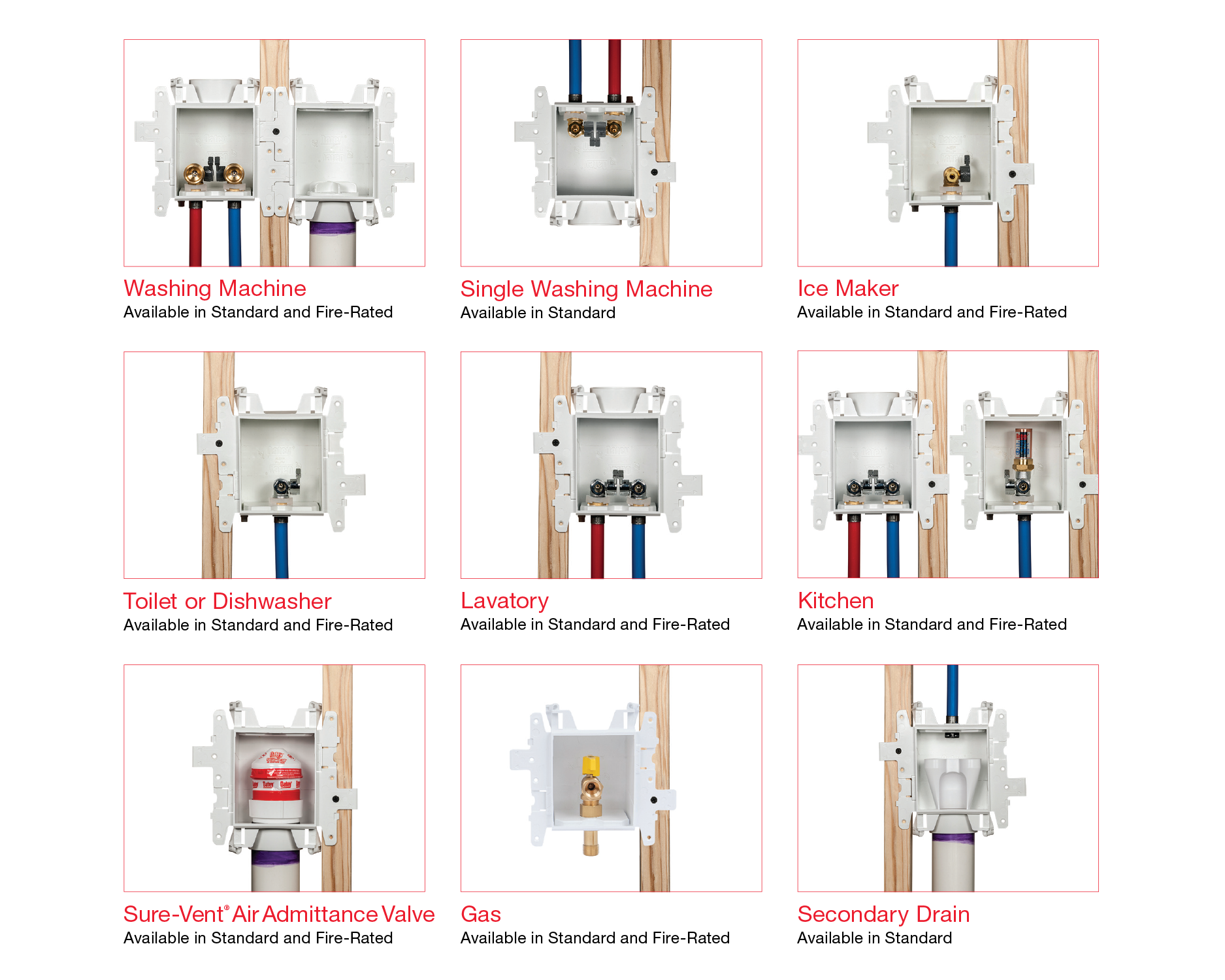 Washing Machine
Available in Standard and Fire-Rated

Single Washing Machine
Available in Standard

Ice Maker
Available in Standard and Fire-Rated

Toilet or Dishwasher
Available in Standard and Fire-Rated

Lavatory
Available in Standard and Fire-Rated

Kitchen
Available in Standard and Fire-Rated

Sure-Vent® Air Admittance Valve
Available in Standard and Fire-Rated

Gas
Available in Standard and Fire-Rated

Secondary Drain
Available in Standard